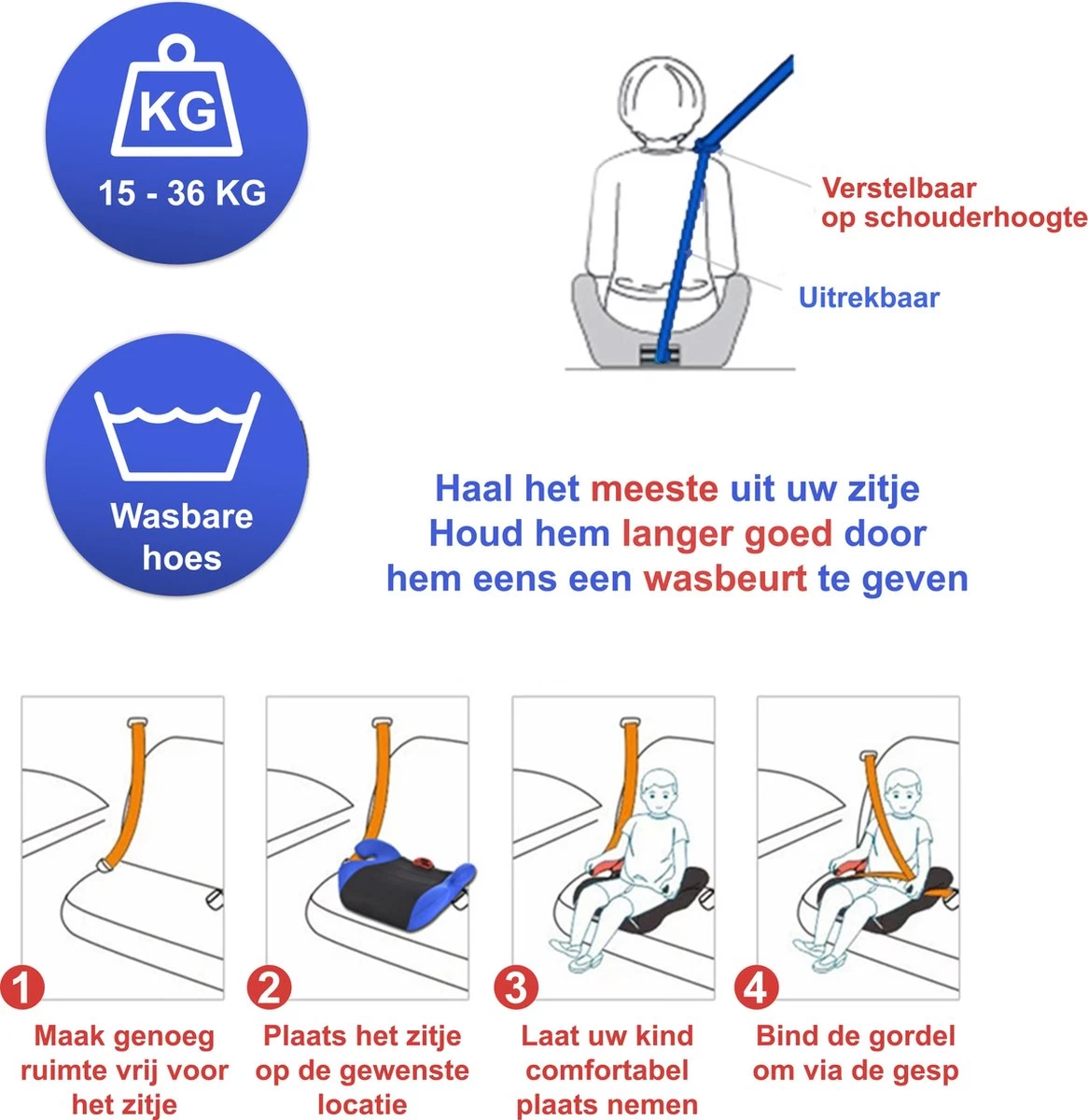 KG

15 - 36 KG

Verstelbaar op schouderhoogte

Uitrekbaar

Wasbare hoes

Haal het meeste uit uw zitje
Houd hem langer goed door
hem eens een wasbeurt te geven

1 Maak genoeg ruimte vrij voor het zitje

2 Plaats het zitje op de gewenste locatie

3 Laat uw kind comfortabel plaats nemen

4 Bind de gordel om via de gesp