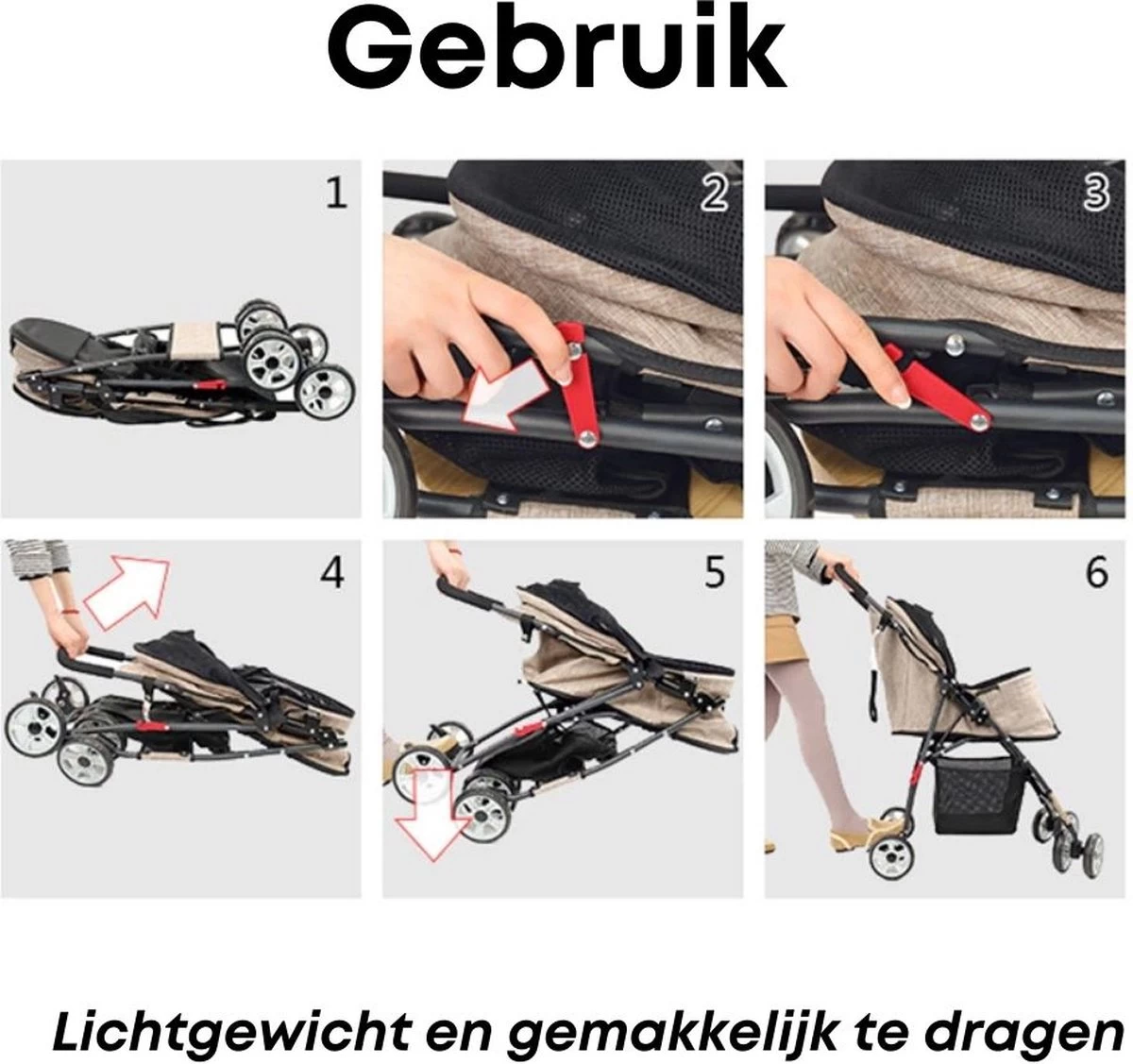 Gebruik

1

2

3

4

5

6

Lichtgewicht en gemakkelijk te dragen