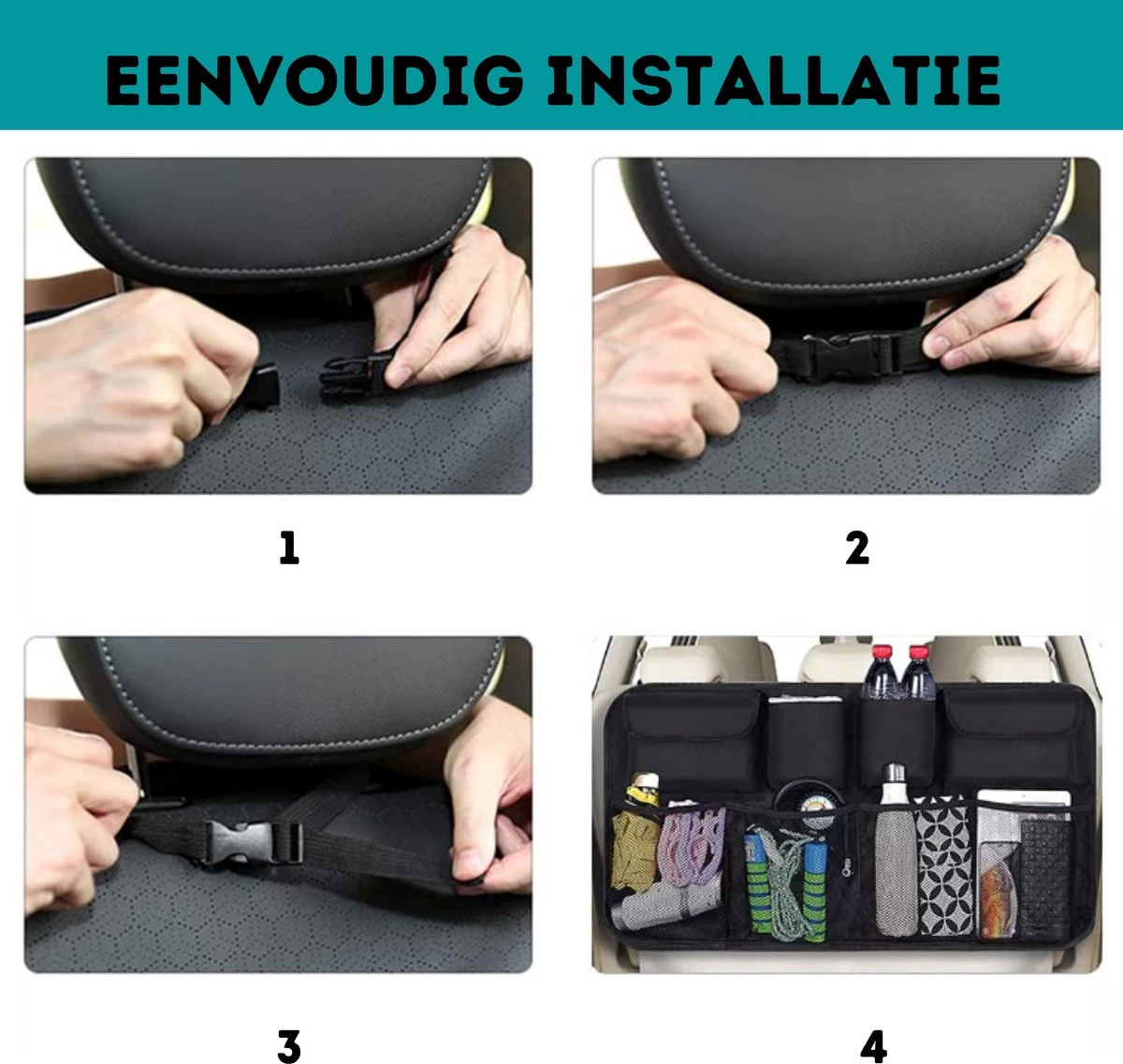 EENVOUDIG INSTALLATIE

1

2

3

4