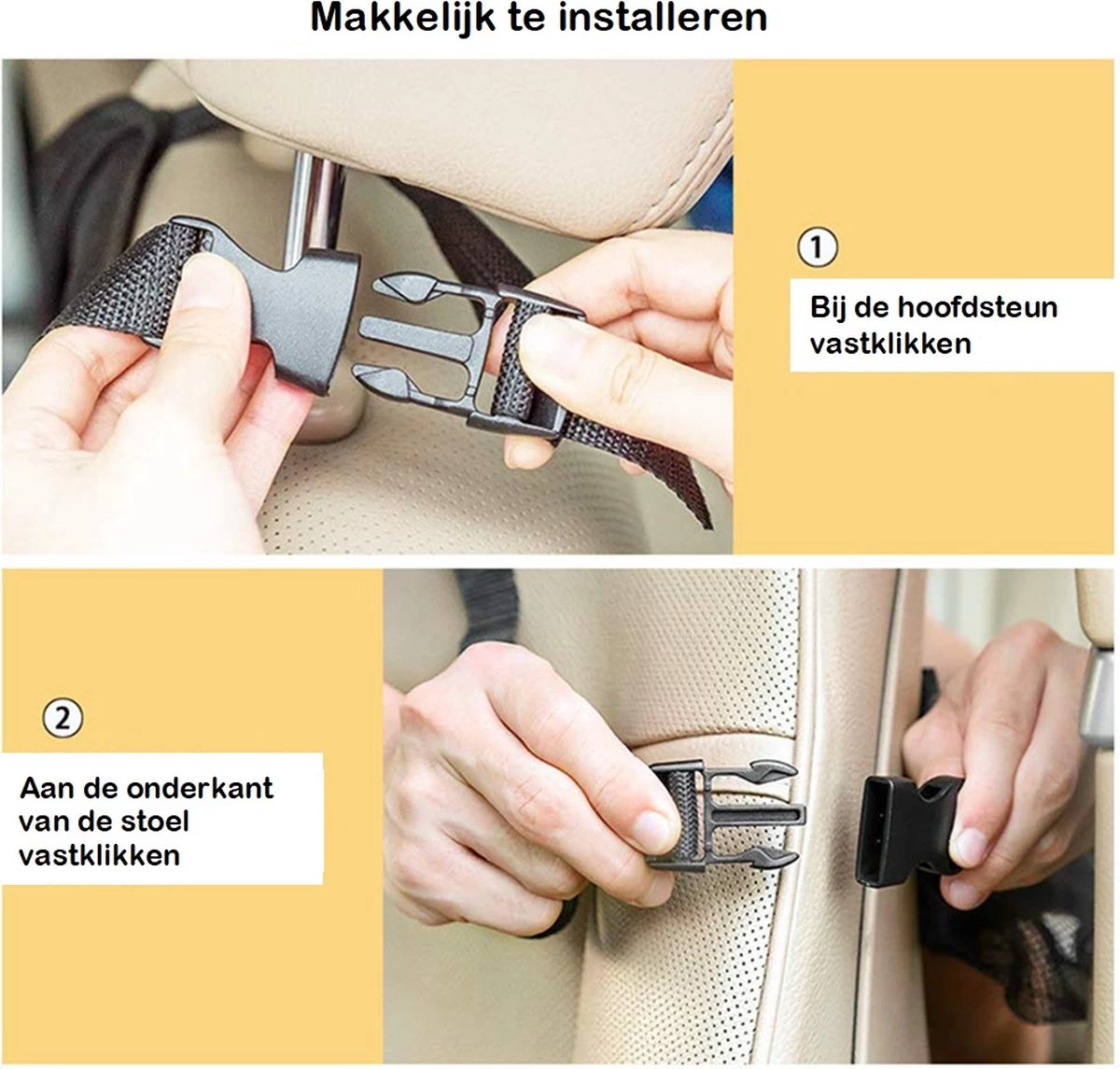 Makkelijk te installeren

1

Bij de hoofdsteun vastklikken

2

Aan de onderkant van de stoel vastklikken