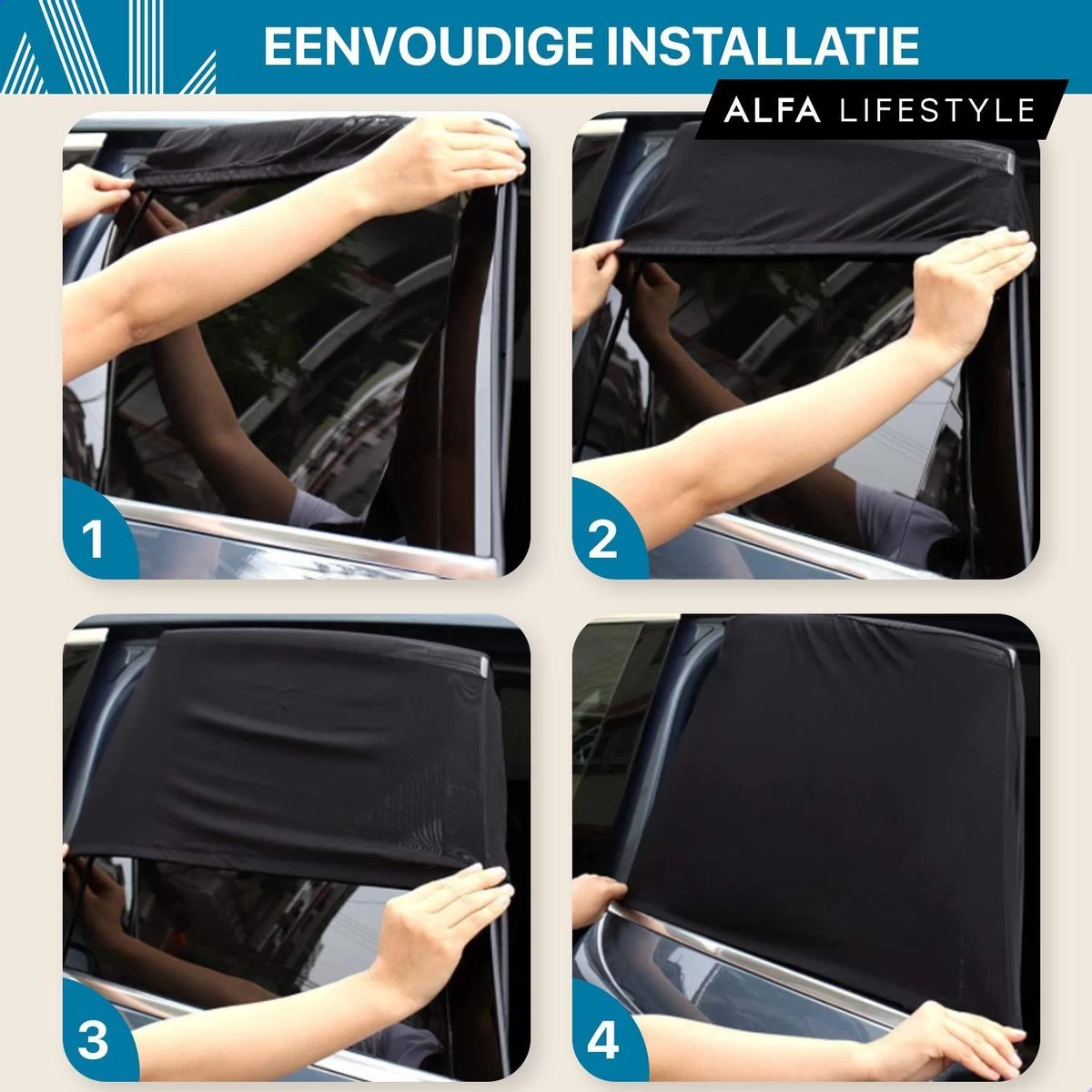 EENVOUDIGE INSTALLATIE

ALFA LIFESTYLE

1

2

3

4