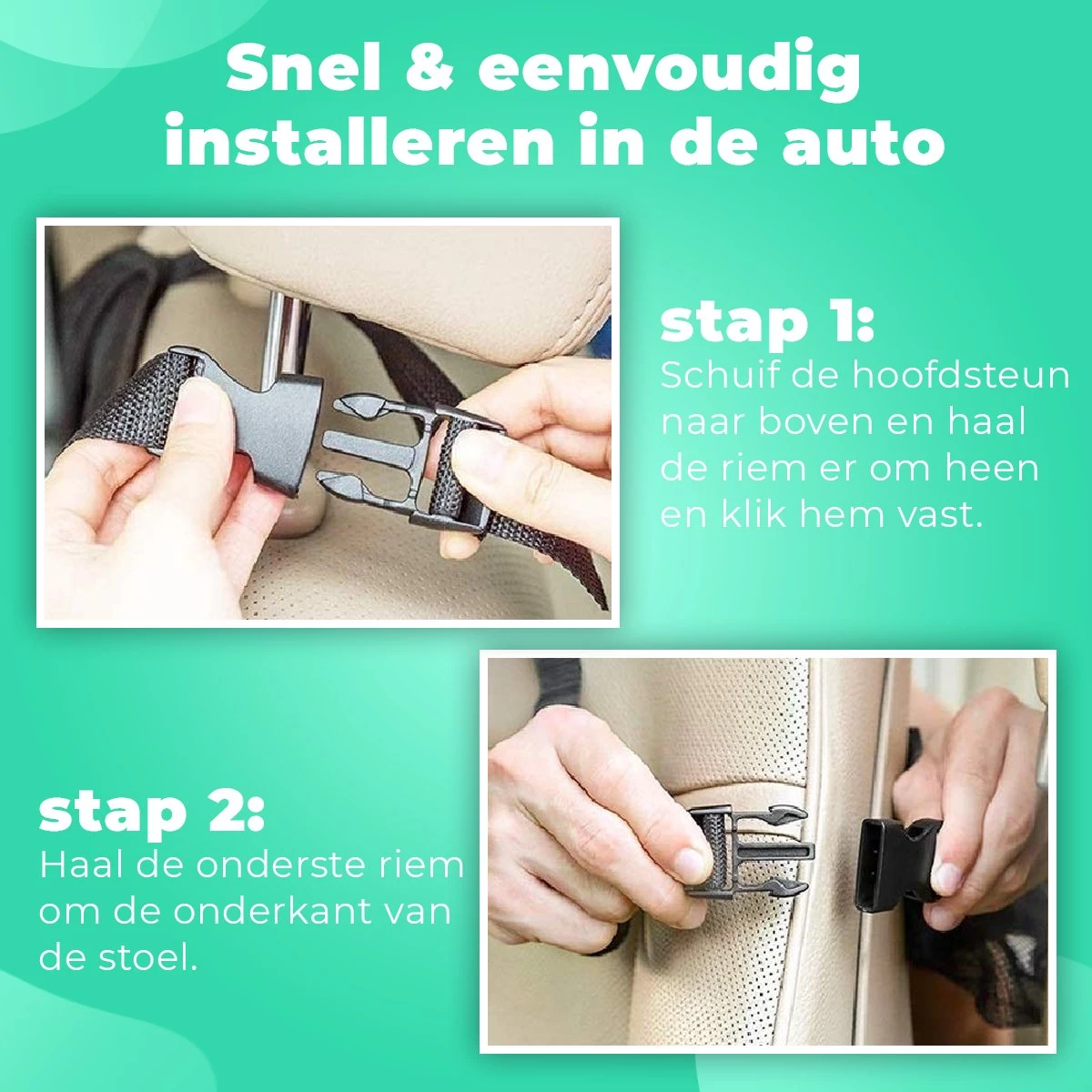 Snel & eenvoudig installeren in de auto

stap 1:
Schuif de hoofdsteun naar boven en haal de riem er om heen en klik hem vast.

stap 2:
Haal de onderste riem om de onderkant van de stoel.