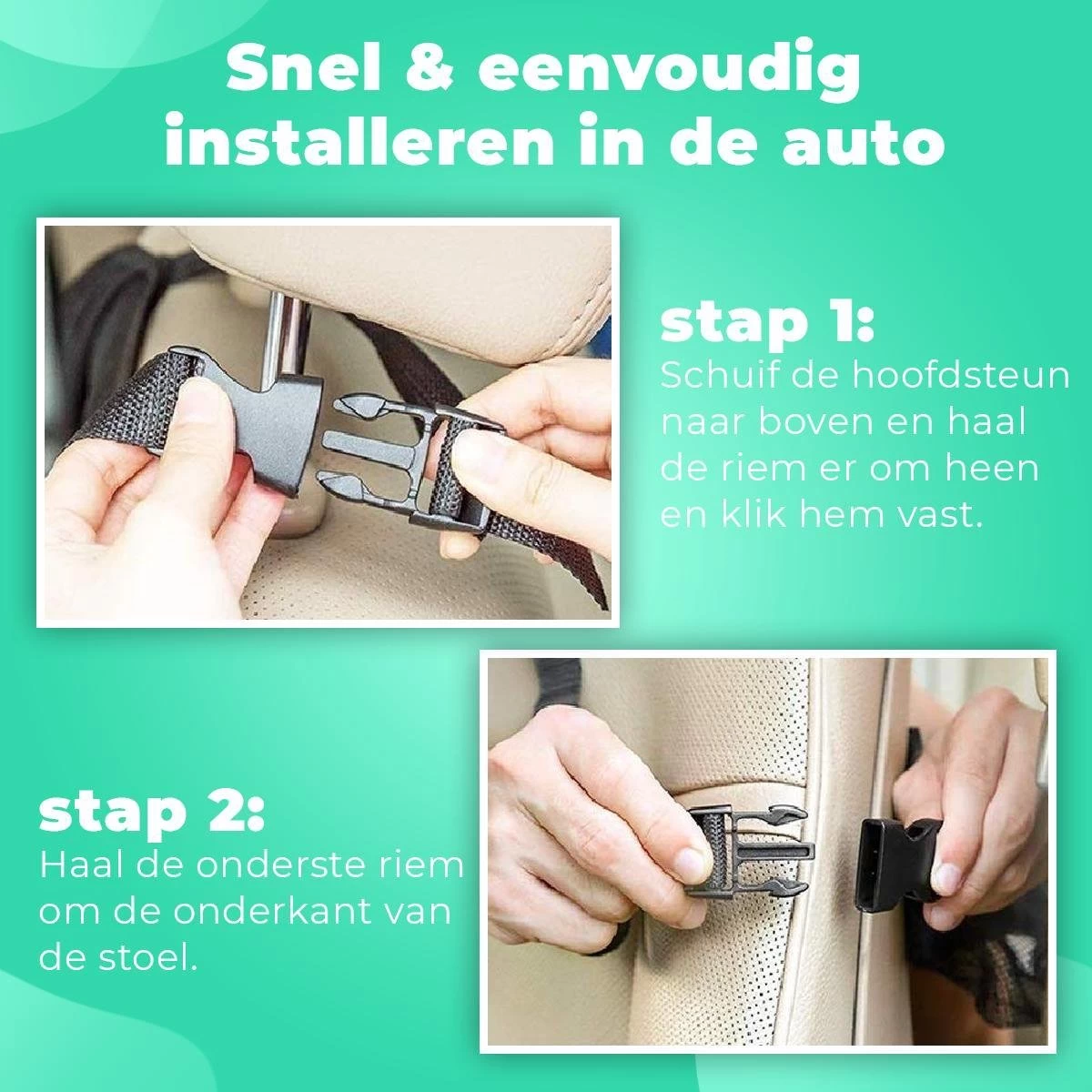 Snel & eenvoudig installeren in de auto

stap 1:
Schuif de hoofdsteun naar boven en haal de riem er om heen en klik hem vast.

stap 2:
Haal de onderste riem om de onderkant van de stoel.