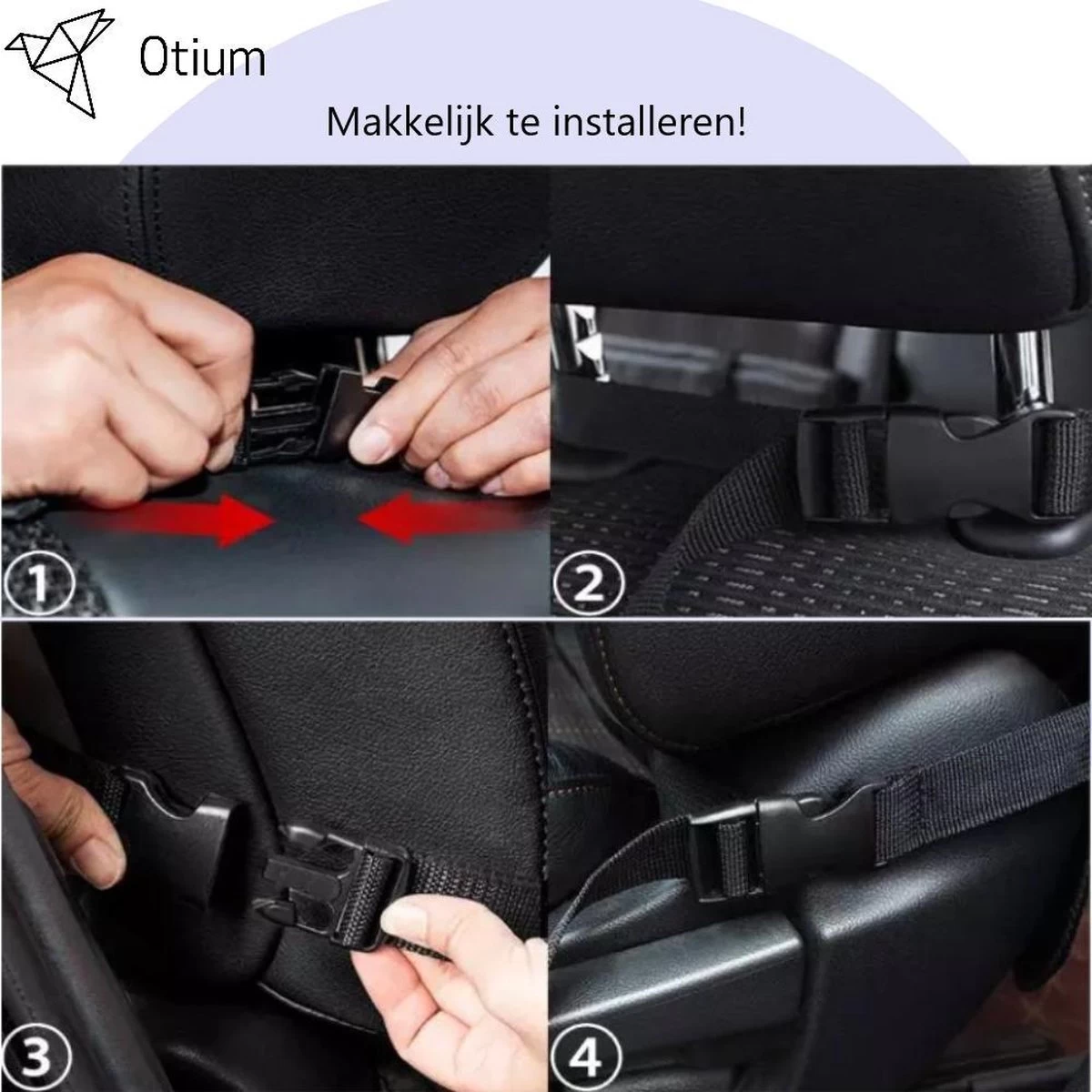 Otium

Makkelijk te installeren!

1

2

3

4